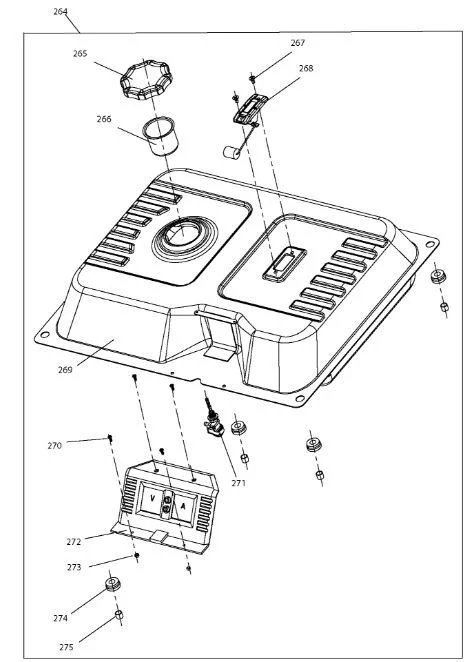 264
265
267
268
266
269
270
271
V
A
272
273
274
275