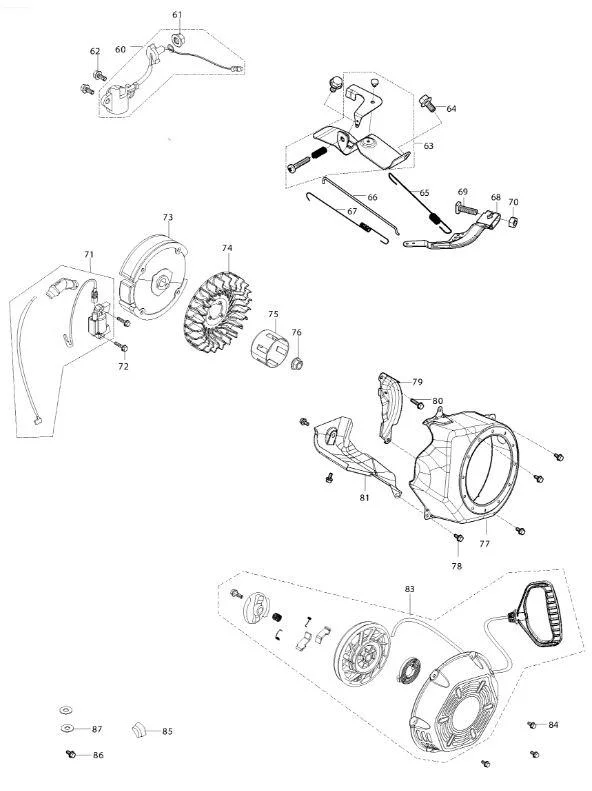 61
60
62
64
63
66
65
67
69
68
70
73
71
74
75
76
72
79
80
81
77
78
83
87
85
84
86