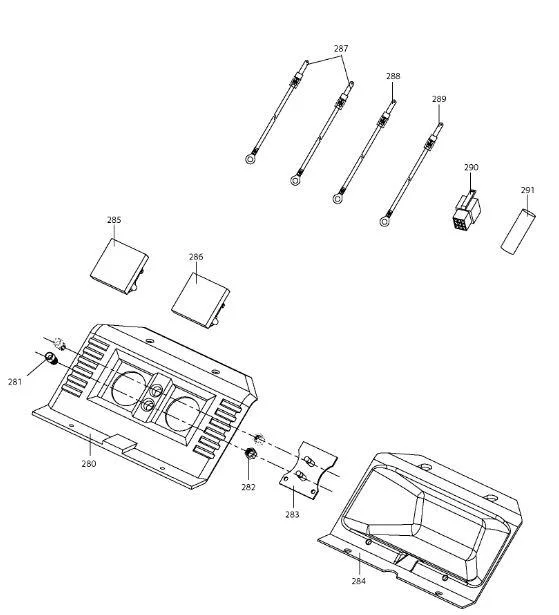 287
288
289
290
291
285
286
281
280
282
283
284