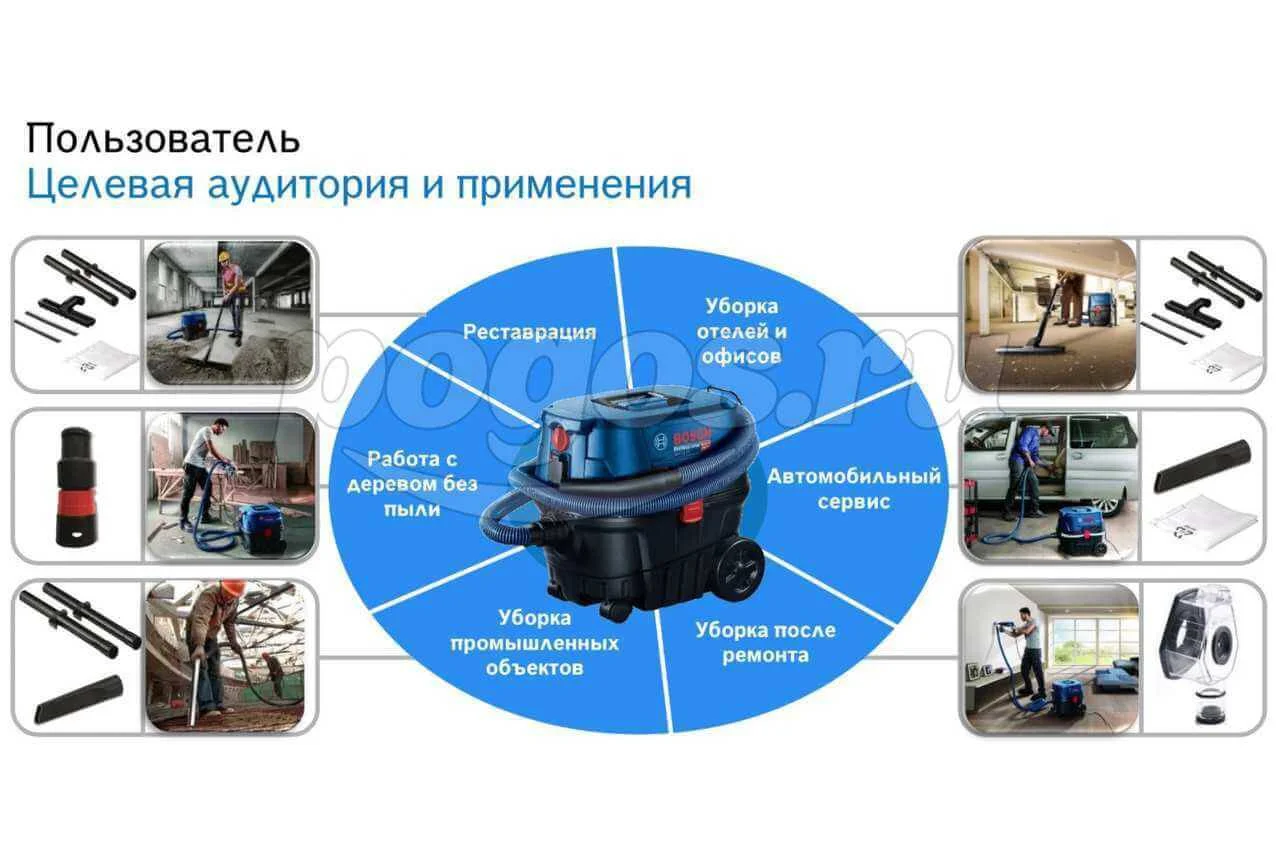 Пользователь
Целевая аудитория и применения

Реставрация

Уборка отелей и офисов

Работа с деревом без пыли

Автомобильный сервис

Уборка промышленных объектов

Уборка после ремонта

BOSCH

pogos.ru