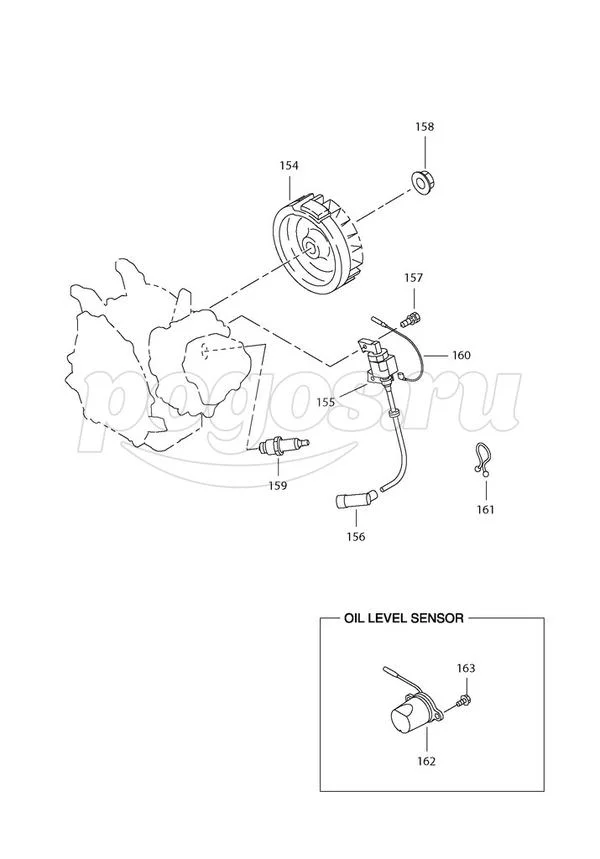 158
154
157
160
155
pogos.ru
159
161
156
OIL LEVEL SENSOR
163
162