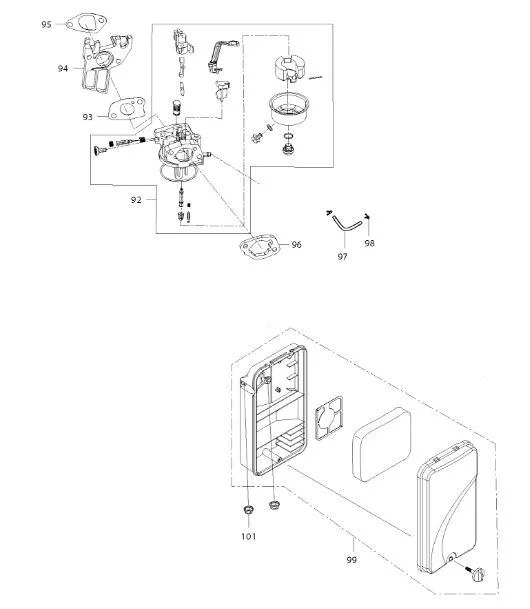 95
94
93
92
96
97
98
101
99