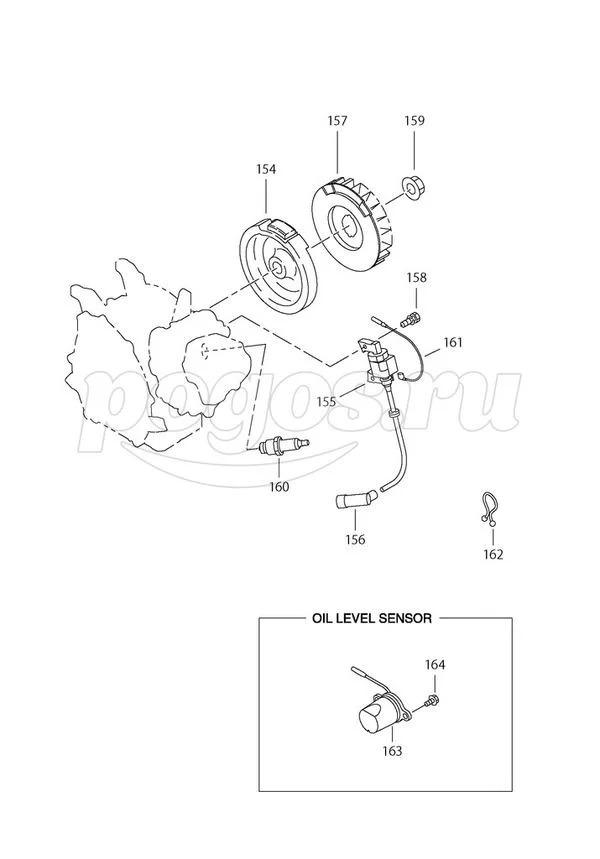 157
159
154
158
161
155
pogos.ru
160
156
162
OIL LEVEL SENSOR
164
163