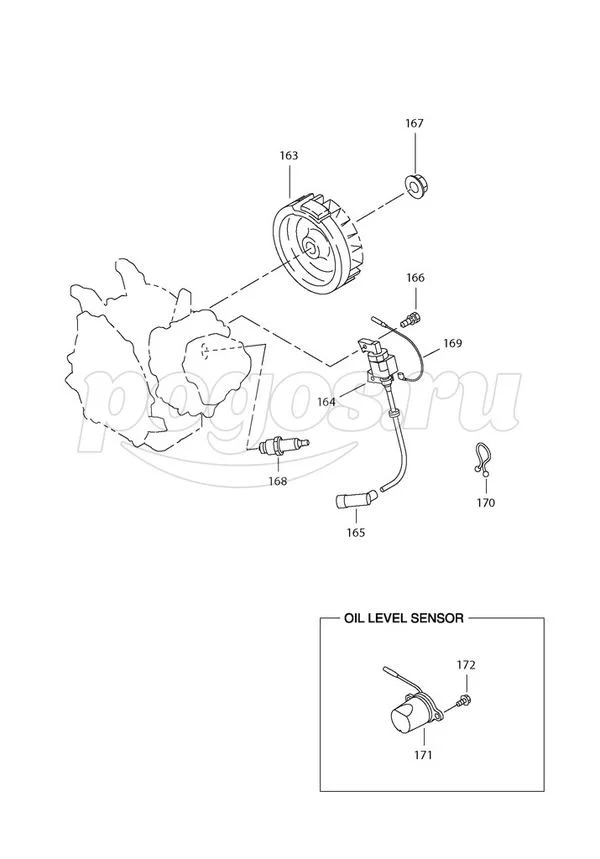 167
163
166
169
164
pogos.ru
168
170
165
OIL LEVEL SENSOR
172
171