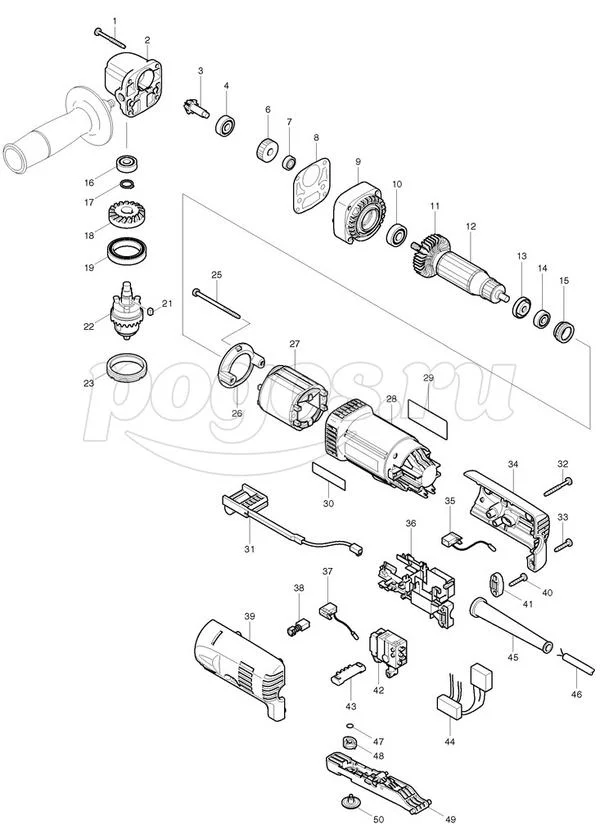 1
2
3
4
6
7
8
9
10
11
12
13
14
15
16
17
18
19
21
22
23
25
26
27
28
29
30
31
32
33
34
35
36
37
38
39
40
41
42
43
44
45
46
47
48
49
50
pogos.ru