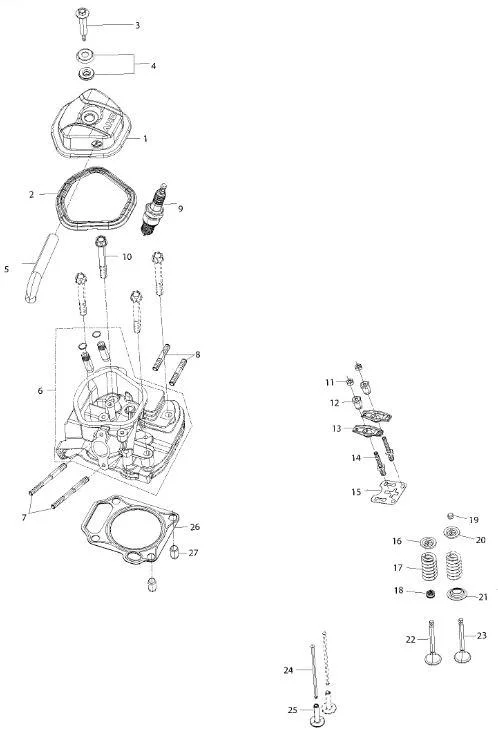 3
4
1
2
9
5
10
8
6
7
26
27
11
12
13
14
15
19
16
20
17
18
21
22
23
24
25