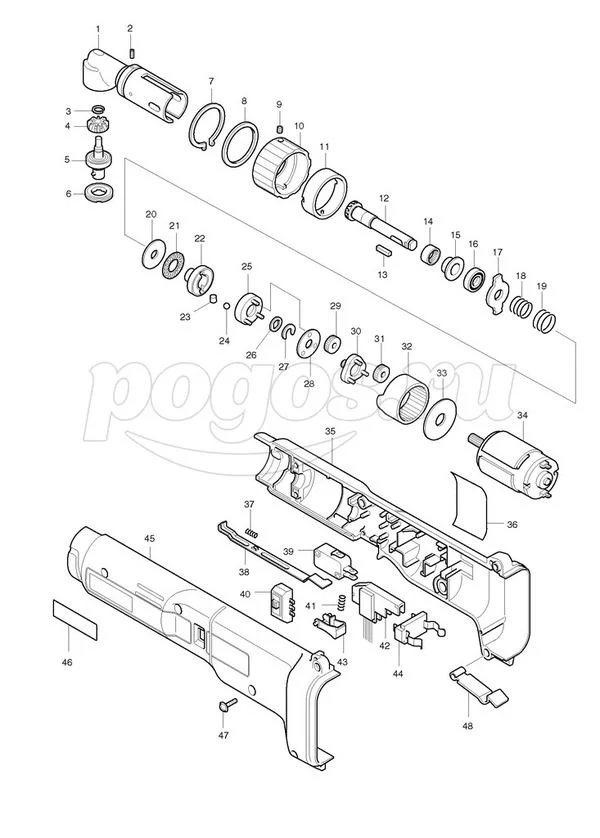 1
2
3
4
5
6
7
8
9
10
11
12
13
14
15
16
17
18
19
20
21
22
23
24
25
26
27
28
29
30
31
32
33
34
35
36
37
38
39
40
41
42
43
44
45
46
47
48
pogos.ru