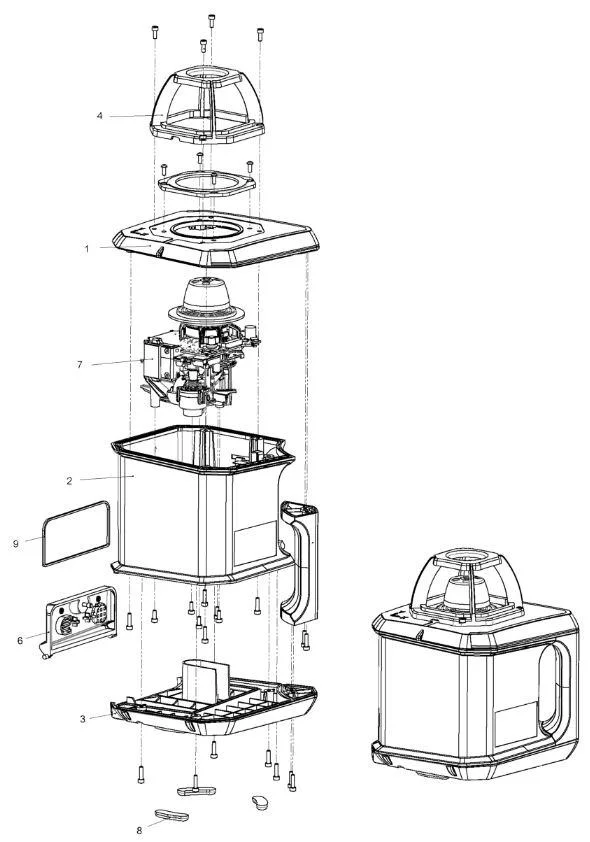 4

1

7

2

9

6

3

8