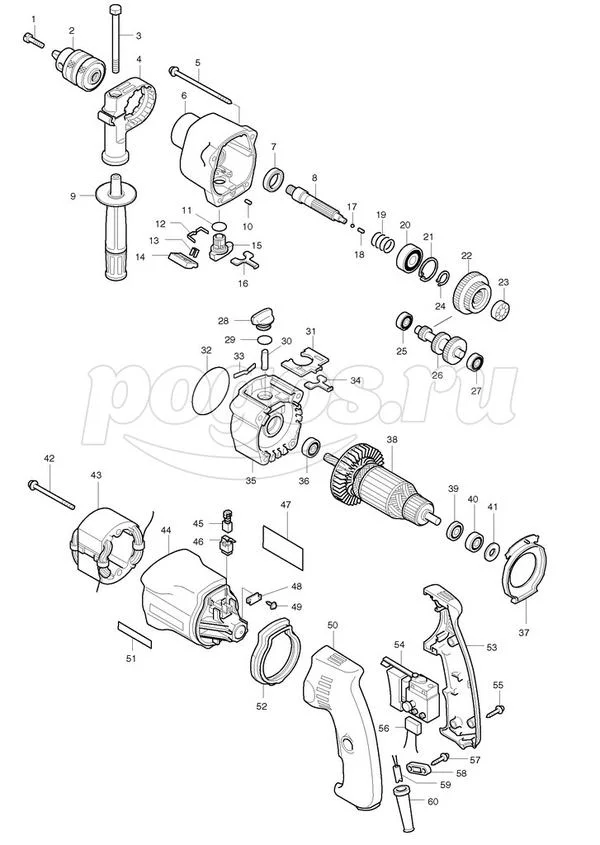 1
2
3
4
5
6
7
8
9
10
11
12
13
14
15
16
17
18
19
20
21
22
23
24
25
26
27
28
29
30
31
32
33
34
35
36
37
38
39
40
41
42
43
44
45
46
47
48
49
50
51
52
53
54
55
56
57
58
59
60
pogos.ru