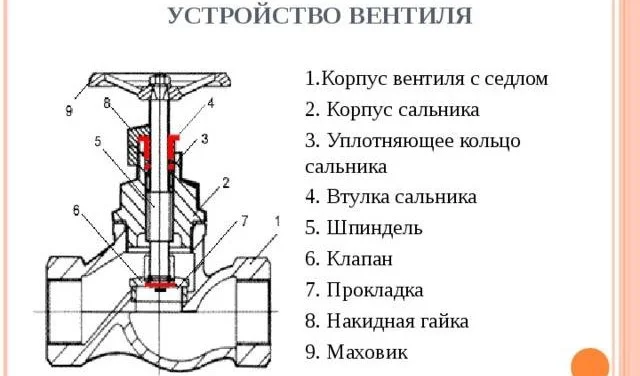 УСТРОЙСТВО ВЕНТИЛЯ

9
8
4
5
3
2
6
7
1

1.Корпус вентиля с седлом
2. Корпус сальника
3. Уплотняющее кольцо сальника
4. Втулка сальника
5. Шпиндель
6. Клапан
7. Прокладка
8. Накидная гайка
9. Маховик