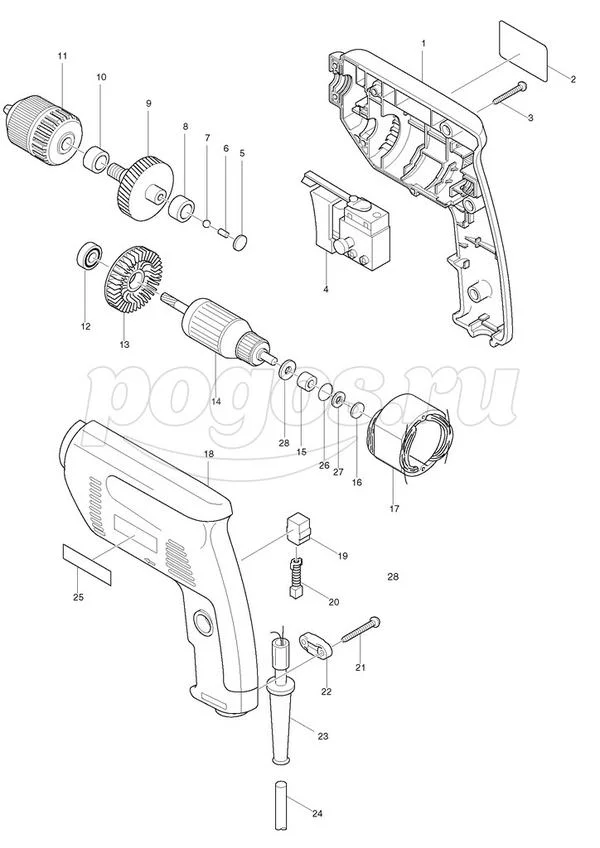 11
10
9
8
7
6
5
1
2
3
4
12
13
14
pogos.ru
28
15
26
27
16
17
18
19
28
20
25
21
22
23
24