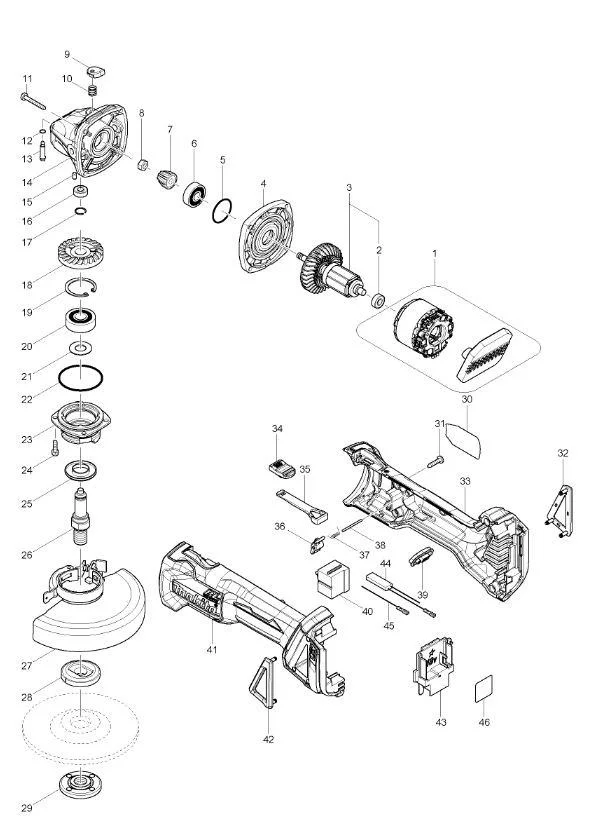 9
10
11
12
13
14
15
16
17
18
19
20
21
22
23
24
25
26
27
28
29
8
7
6
5
4
3
2
1
30
31
32
33
34
35
36
37
38
39
40
41
42
43
44
45
46