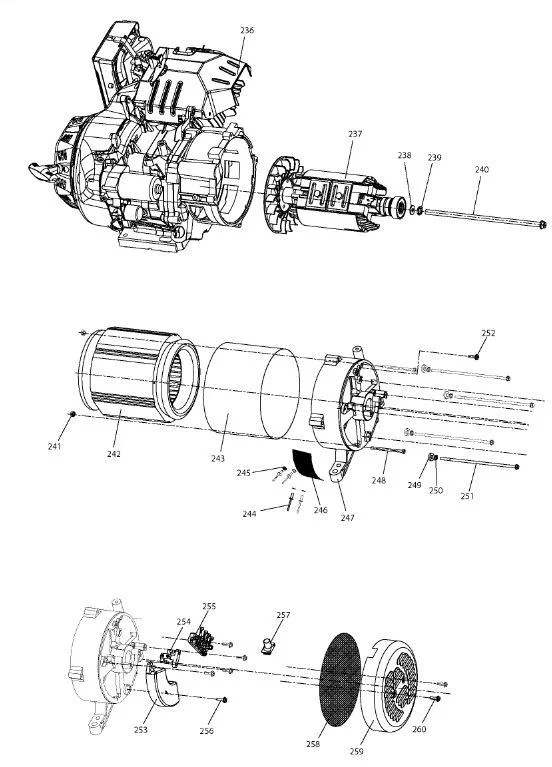 236
237
238
239
240

252
241
242
243
245
244
246
247
248
249
250
251

255
254
257
253
256
258
259
260