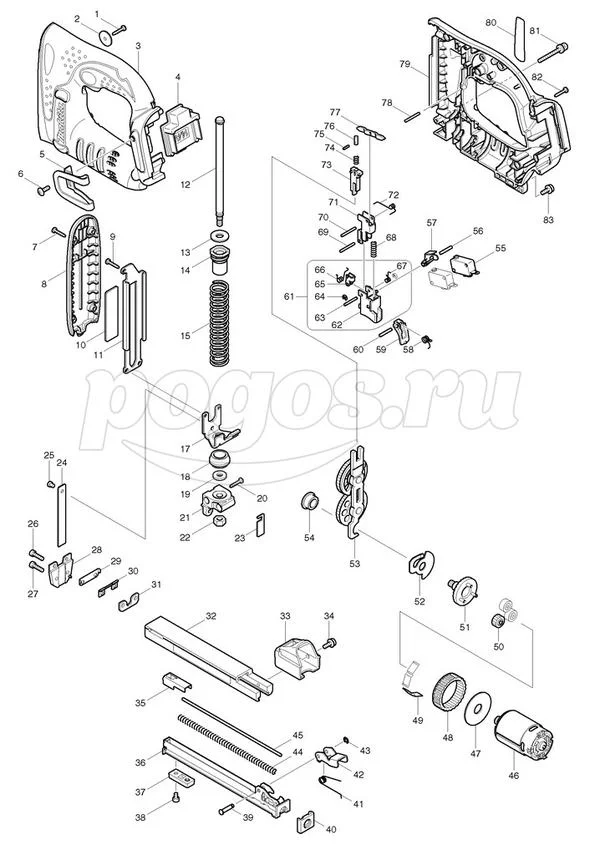 1
2
3
4
5
6
7
8
9
10
11
12
13
14
15
17
18
19
20
21
22
23
24
25
26
27
28
29
30
31
32
33
34
35
36
37
38
39
40
41
42
43
44
45
46
47
48
49
50
51
52
53
54
55
56
57
58
59
60
61
62
63
64
65
66
67
68
69
70
71
72
73
74
75
76
77
78
79
80
81
82
83
pogos.ru