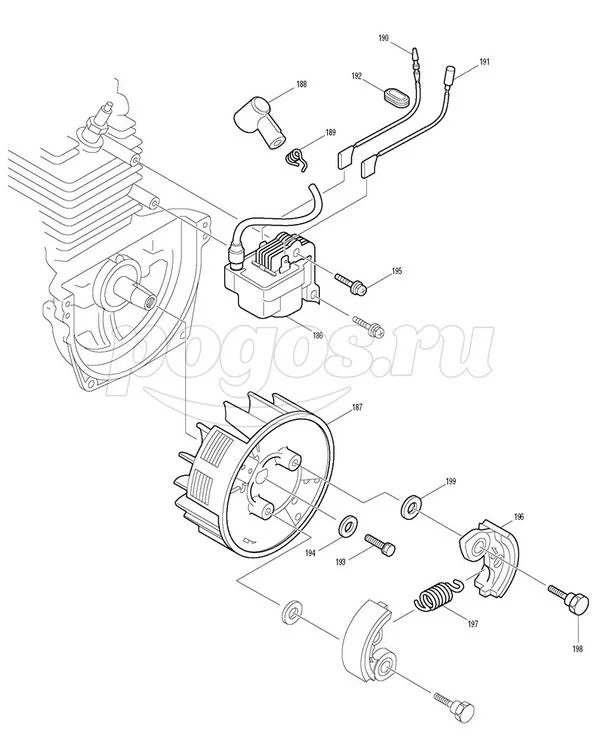 190
191
192
188
189
195
186
pogos.ru
187
199
196
194
193
197
198