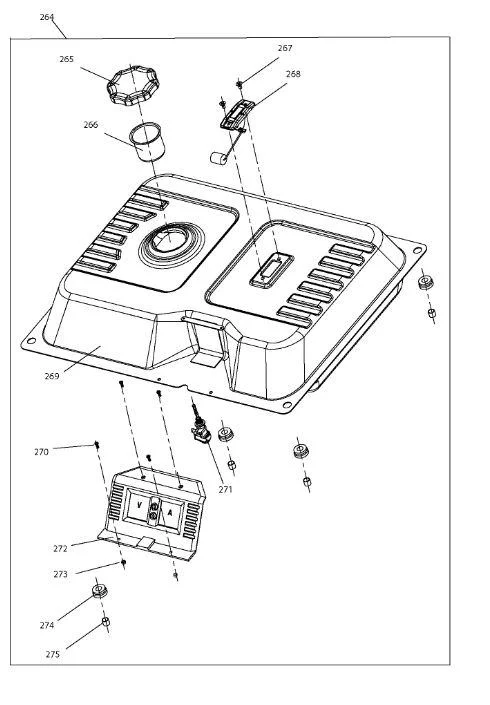 264
265
267
268
266
269
270
271
V
A
272
273
274
275