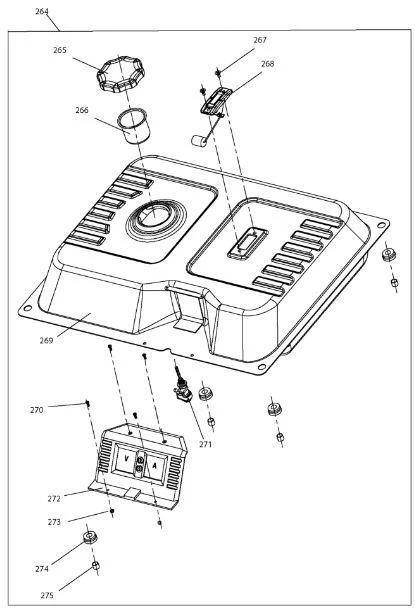 264
265
267
268
266
269
270
271
V
A
272
273
274
275