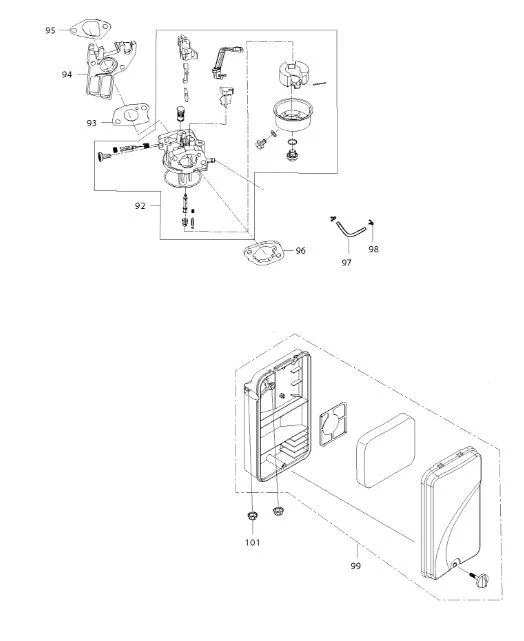 95
94
93
92
96
97
98
101
99