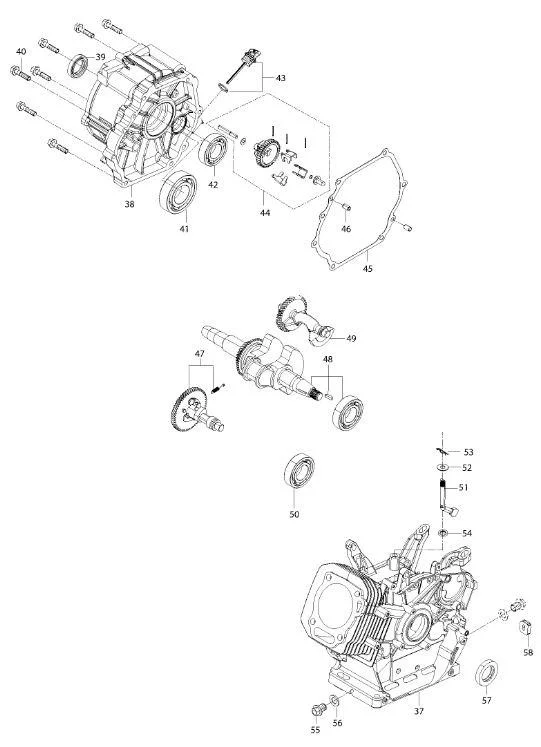 40
39
43
38
42
41
44
46
45
49
47
48
53
52
51
50
54
58
57
37
55
56