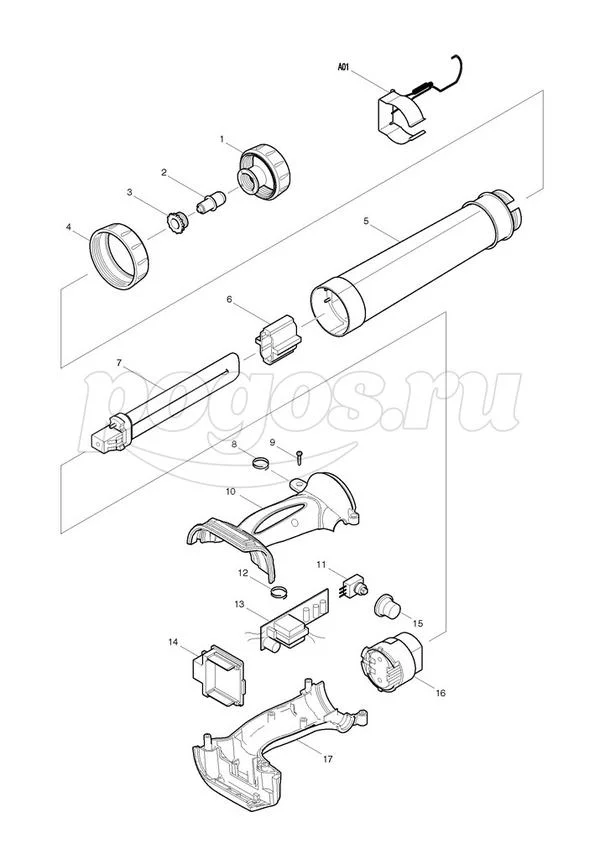 A01

1

2

3

4

5

6

7

pogos.ru

8

9

10

11

12

13

14

15

16

17